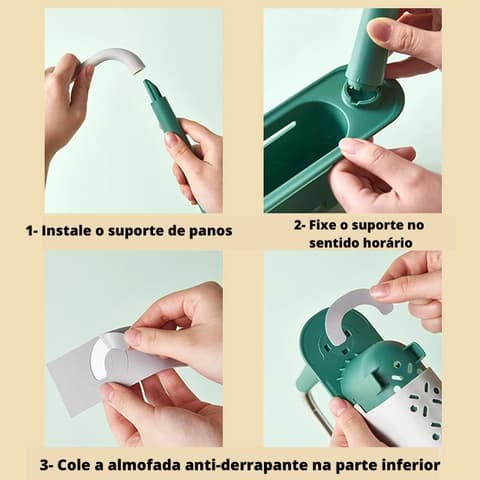 1- Instale o suporte de panos

2- Fixe o suporte no sentido horário

3- Cole a almofada anti-derrapante na parte inferior