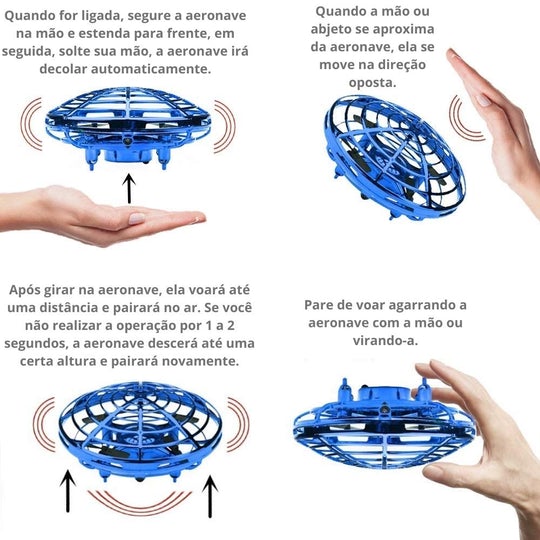 Quando for ligada, segure a aeronave na mão e estenda para frente, em seguida, solte sua mão, a aeronave irá decolar automaticamente.

Quando a mão ou abjeto se aproxima da aeronave, ela se move na direção oposta.

Após girar na aeronave, ela voará até uma distância e pairará no ar. Se você não realizar a operação por 1 a 2 segundos, a aeronave descerá até uma certa altura e pairará novamente.

Pare de voar agarrando a aeronave com a mão ou virando-a.